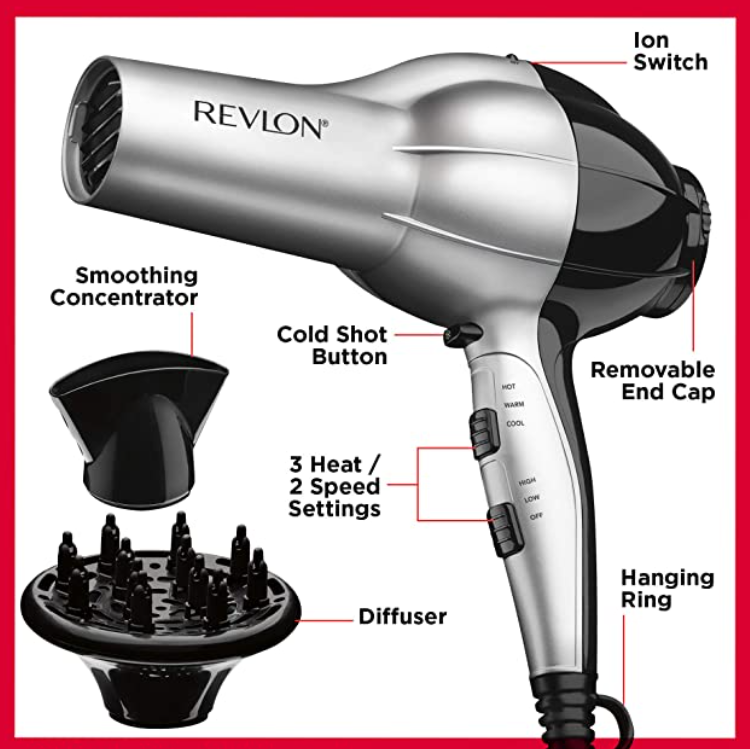 Ion Switch

REVLON®

Smoothing Concentrator

Cold Shot Button

Removable End Cap

HOT
WARM
COOL

3 Heat / 2 Speed Settings

HIGH
LOW
OFF

Hanging Ring

Diffuser